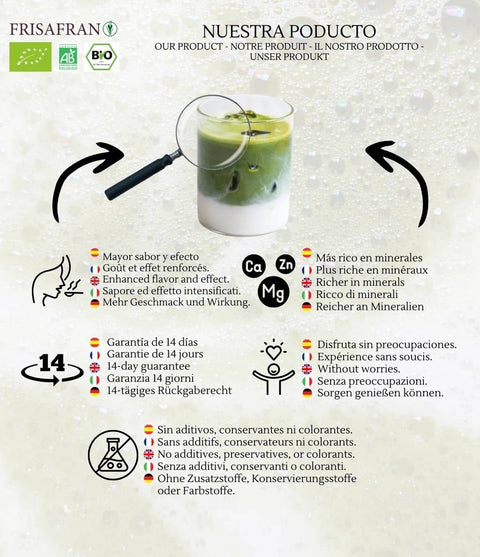 FRISAFRAN

AB

BIO

NUESTRA PODUCTO
OUR PRODUCT - NOTRE PRODUIT - IL NOSTRO PRODOTTO - UNSER PRODUKT

Mayor sabor y efecto
Goût et effet renforcés.
Enhanced flavor and effect.
Sapore ed effetto intensificati.
Mehr Geschmack und Wirkung.

Ca Zn Mg

Más rico en minerales
Plus riche en minéraux
Richer in minerals
Ricco di minerali
Reicher an Mineralien

14

Garantía de 14 días
Garantie de 14 jours
14-day guarantee
Garanzia 14 giorni
14-tägiges Rückgaberecht

Disfruta sin preocupaciones.
Expérience sans soucis.
Without worries.
Senza preoccupazioni.
Sorgen genießen können.

Sin aditivos, conservantes ni colorantes.
Sans additifs, conservateurs ni colorants.
No additives, preservatives, or colorants.
Senza additivi, conservanti o coloranti.
Ohne Zusatzstoffe, Konservierungsstoffe oder Farbstoffe.