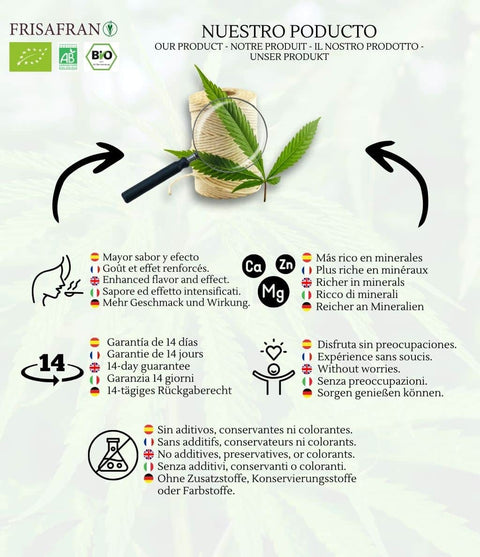 FRISAFRAN

AB

BIO

NUESTRO PODUCTO

OUR PRODUCT - NOTRE PRODUIT - IL NOSTRO PRODOTTO - UNSER PRODUKT

Mayor sabor y efecto
Goût et effet renforcés.
Enhanced flavor and effect.
Sapore ed effetto intensificati.
Mehr Geschmack und Wirkung.

Ca Zn Mg

Más rico en minerales
Plus riche en minéraux
Richer in minerals
Ricco di minerali
Reicher an Mineralien

14

Garantía de 14 días
Garantie de 14 jours
14-day guarantee
Garanzia 14 giorni
14-tägiges Rückgaberecht

Disfruta sin preocupaciones.
Expérience sans soucis.
Without worries.
Senza preoccupazioni.
Sorgen genießen können.

Sin aditivos, conservantes ni colorantes.
Sans additifs, conservateurs ni colorants.
No additives, preservatives, or colorants.
Senza additivi, conservanti o coloranti.
Ohne Zusatzstoffe, Konservierungsstoffe oder Farbstoffe.